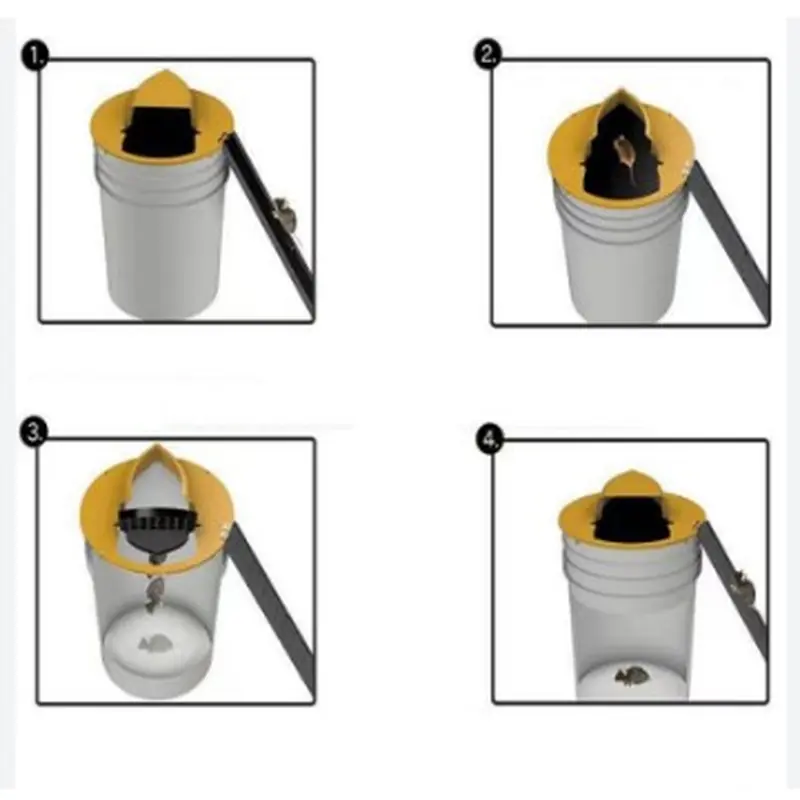 1.

2.

3.

4.